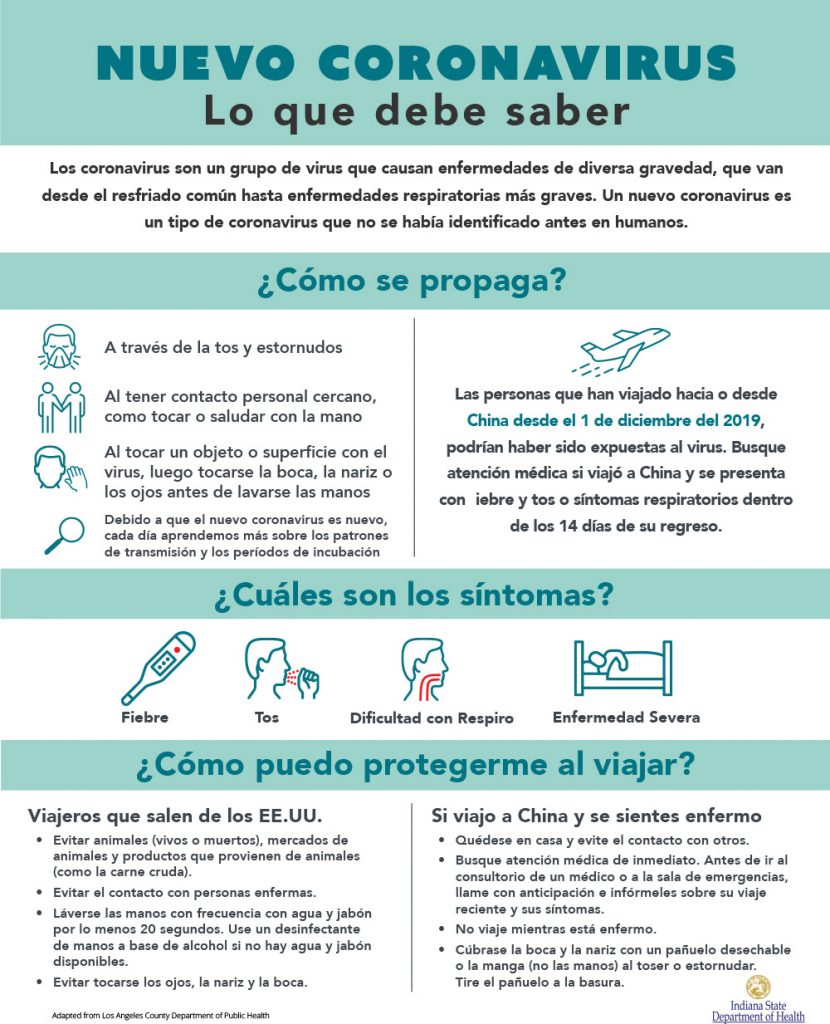 NUEVO CORONAVIRUS
Lo que debe saber

Los coronavirus son un grupo de virus que causan enfermedades de diversa gravedad, que van desde el resfriado común hasta enfermedades respiratorias más graves. Un nuevo coronavirus es un tipo de coronavirus que no se había identificado antes en humanos.

¿Cómo se propaga?

A través de la tos y estornudos

Al tener contacto personal cercano, como tocar o saludar con la mano

Al tocar un objeto o superficie con el virus, luego tocarse la boca, la nariz o los ojos antes de lavarse las manos

Debido a que el nuevo coronavirus es nuevo, cada día aprendemos más sobre los patrones de transmisión y los períodos de incubación

Las personas que han viajado hacia o desde China desde el 1 de diciembre del 2019, podrían haber sido expuestas al virus. Busque atención médica si viajó a China y se presenta con iebre y tos o síntomas respiratorios dentro de los 14 días de su regreso.

¿Cuáles son los síntomas?

Fiebre
Tos
Dificultad con Respiro
Enfermedad Severa

¿Cómo puedo protegerme al viajar?

Viajeros que salen de los EE.UU.
• Evitar animales (vivos o muertos), mercados de animales y productos que provienen de animales (como la carne cruda).
• Evitar el contacto con personas enfermas.
• Láverse las manos con frecuencia con agua y jabón por lo menos 20 segundos. Use un desinfectante de manos a base de alcohol si no hay agua y jabón disponibles.
• Evitar tocarse los ojos, la nariz y la boca.

Si viajo a China y se sientes enfermo
• Quédese en casa y evite el contacto con otros.
• Busque atención médica de inmediato. Antes de ir al consultorio de un médico o a la sala de emergencias, llame con anticipación e infórmeles sobre su viaje reciente y sus síntomas.
• No viaje mientras está enfermo.
• Cúbrase la boca y la nariz con un pañuelo desechable o la manga (no las manos) al toser o estornudar. Tire el pañuelo a la basura.

Adapted from Los Angeles County Department of Public Health

Indiana State Department of Health